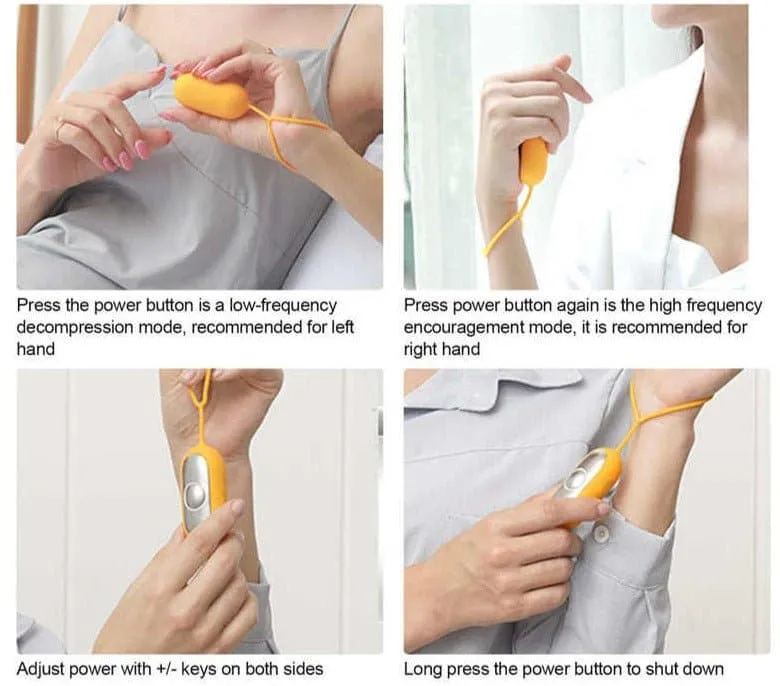 Press the power button is a low-frequency decompression mode, recommended for left hand

Press power button again is the high frequency encouragement mode, it is recommended for right hand

Adjust power with +/- keys on both sides

Long press the power button to shut down