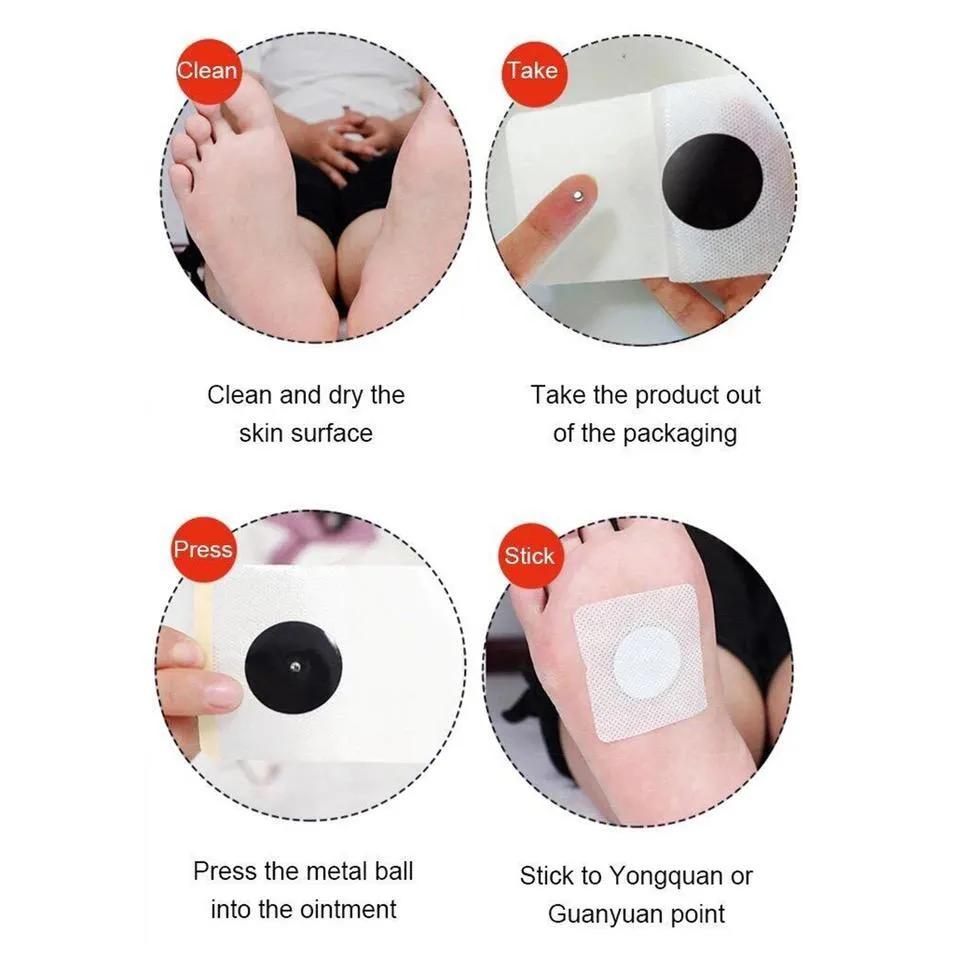 Clean

Clean and dry the skin surface

Take

Take the product out of the packaging

Press

Press the metal ball into the ointment

Stick

Stick to Yongquan or Guanyuan point